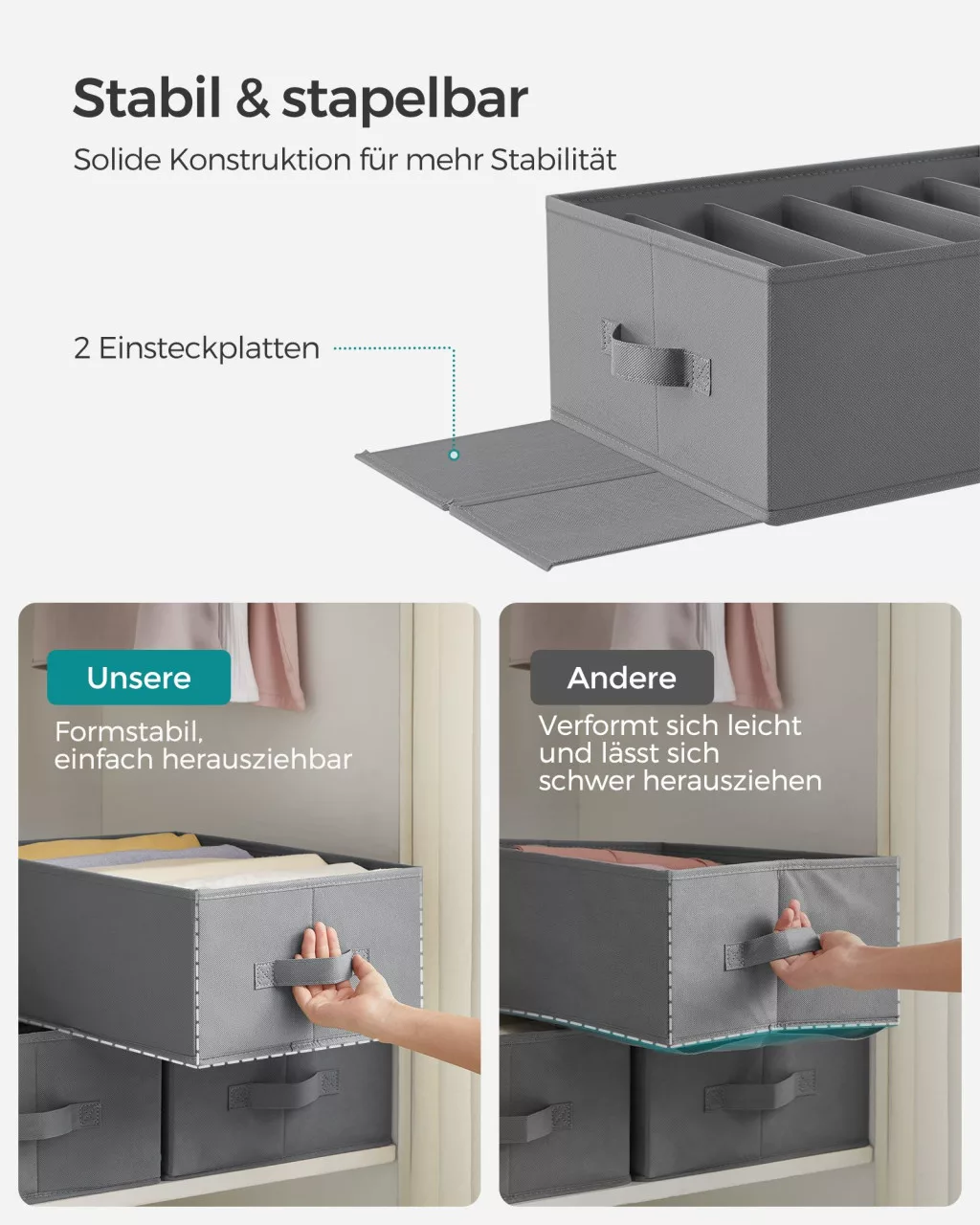 Stabil & stapelbar

Solide Konstruktion für mehr Stabilität

2 Einsteckplatten

Unsere

Formstabil, einfach herausziehbar

Andere

Verformt sich leicht und lässt sich schwer herausziehen