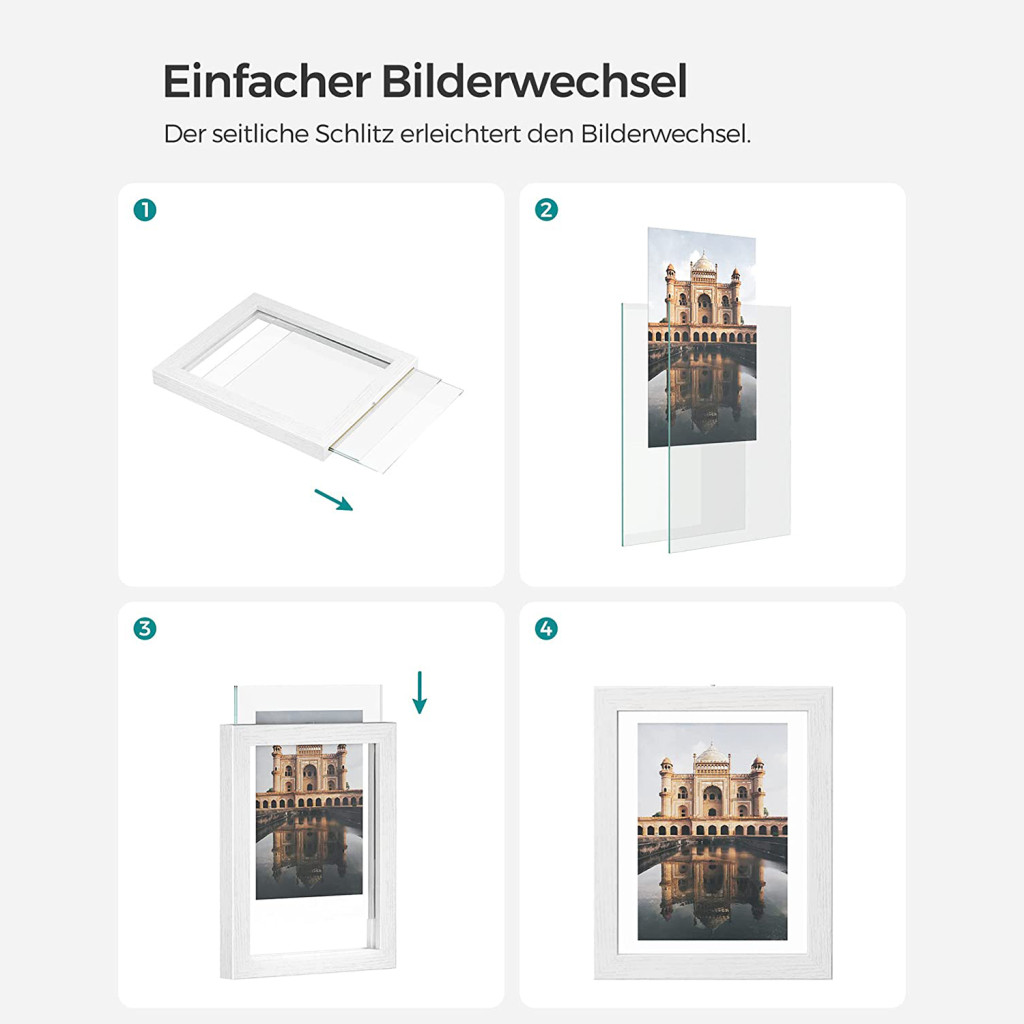 Einfacher Bilderwechsel

Der seitliche Schlitz erleichtert den Bilderwechsel.

1

2

3

4