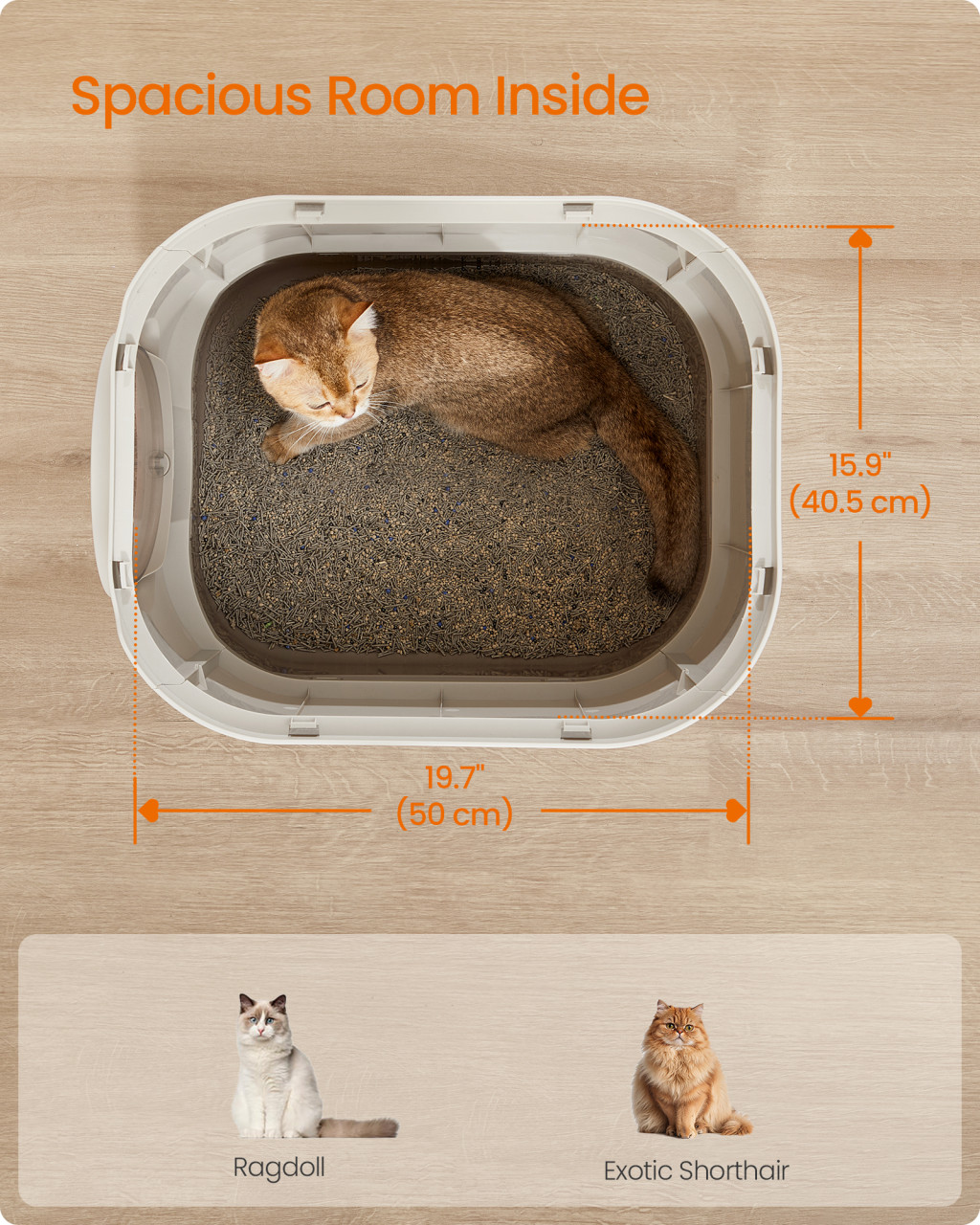 Spacious Room Inside

15.9"
(40.5 cm)

19.7"
(50 cm)

Ragdoll

Exotic Shorthair