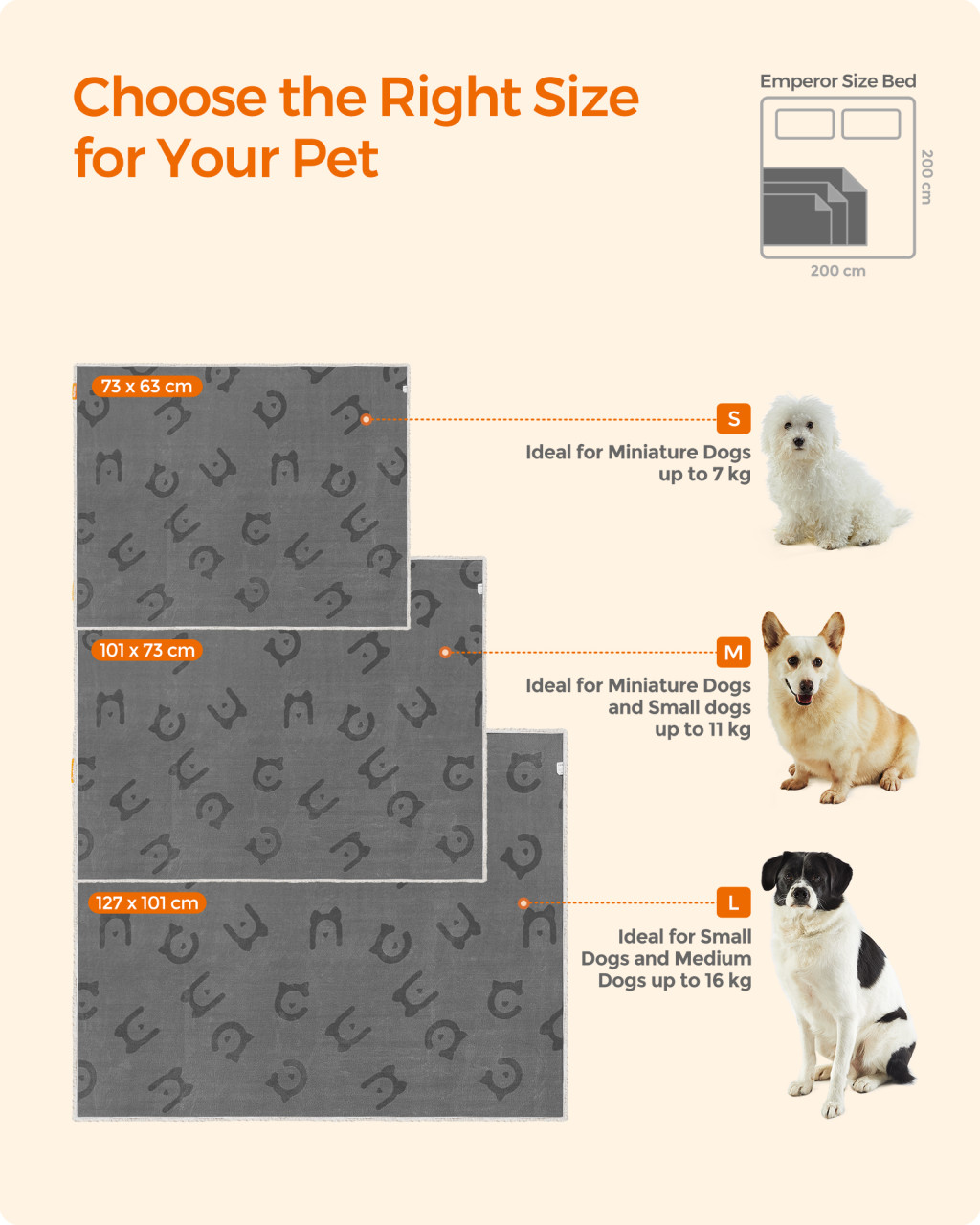 Choose the Right Size for Your Pet

Emperor Size Bed

200 cm

200 cm

73 x 63 cm

S

Ideal for Miniature Dogs up to 7 kg

101 x 73 cm

M

Ideal for Miniature Dogs and Small dogs up to 11 kg

127 x 101 cm

L

Ideal for Small Dogs and Medium Dogs up to 16 kg