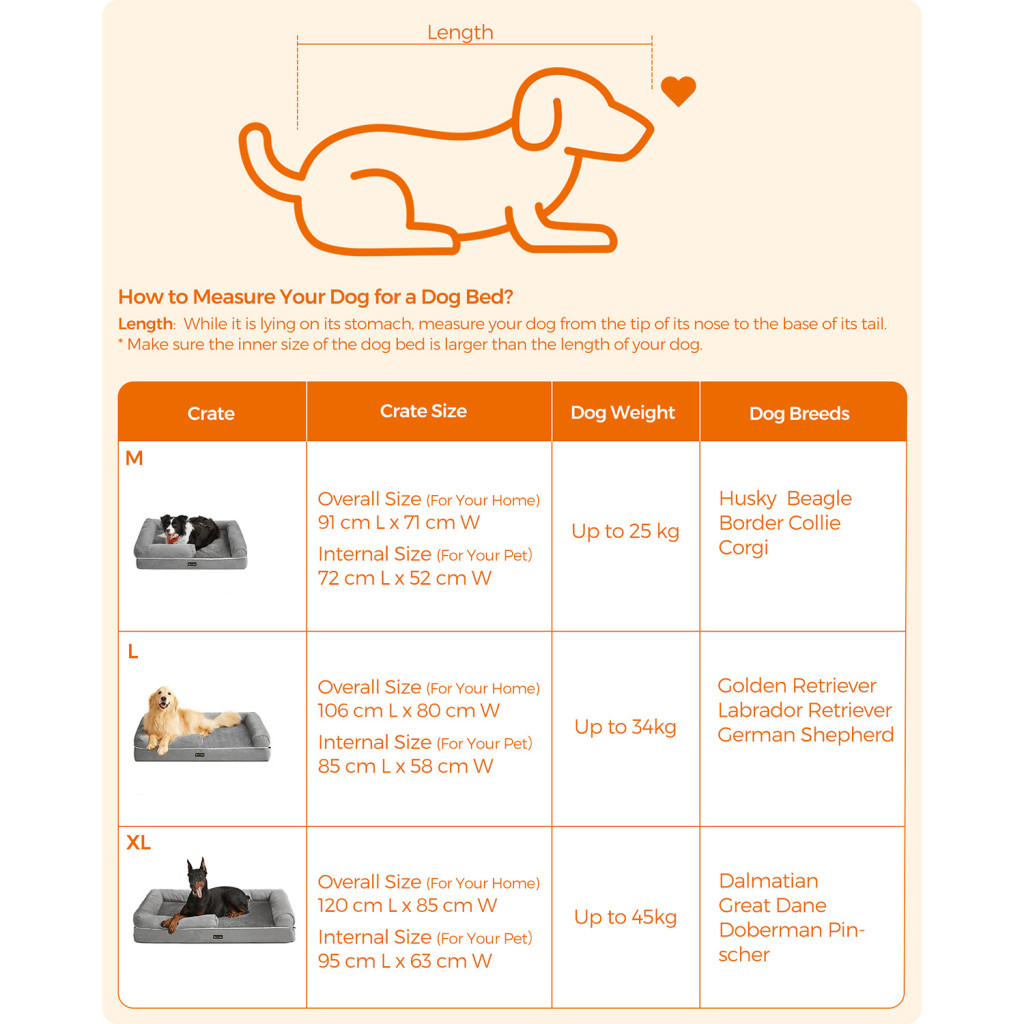 Length

How to Measure Your Dog for a Dog Bed?

Length: While it is lying on its stomach, measure your dog from the tip of its nose to the base of its tail.
* Make sure the inner size of the dog bed is larger than the length of your dog.

| Crate | Crate Size | Dog Weight | Dog Breeds |
|---|---|---|---|
| M | Overall Size (For Your Home) 91 cm L x 71 cm W Internal Size (For Your Pet) 72 cm L x 52 cm W | Up to 25 kg | Husky Beagle Border Collie Corgi |
| L | Overall Size (For Your Home) 106 cm L x 80 cm W Internal Size (For Your Pet) 85 cm L x 58 cm W | Up to 34kg | Golden Retriever Labrador Retriever German Shepherd |
| XL | Overall Size (For Your Home) 120 cm L x 85 cm W Internal Size (For Your Pet) 95 cm L x 63 cm W | Up to 45kg | Dalmatian Great Dane Doberman Pinscher |