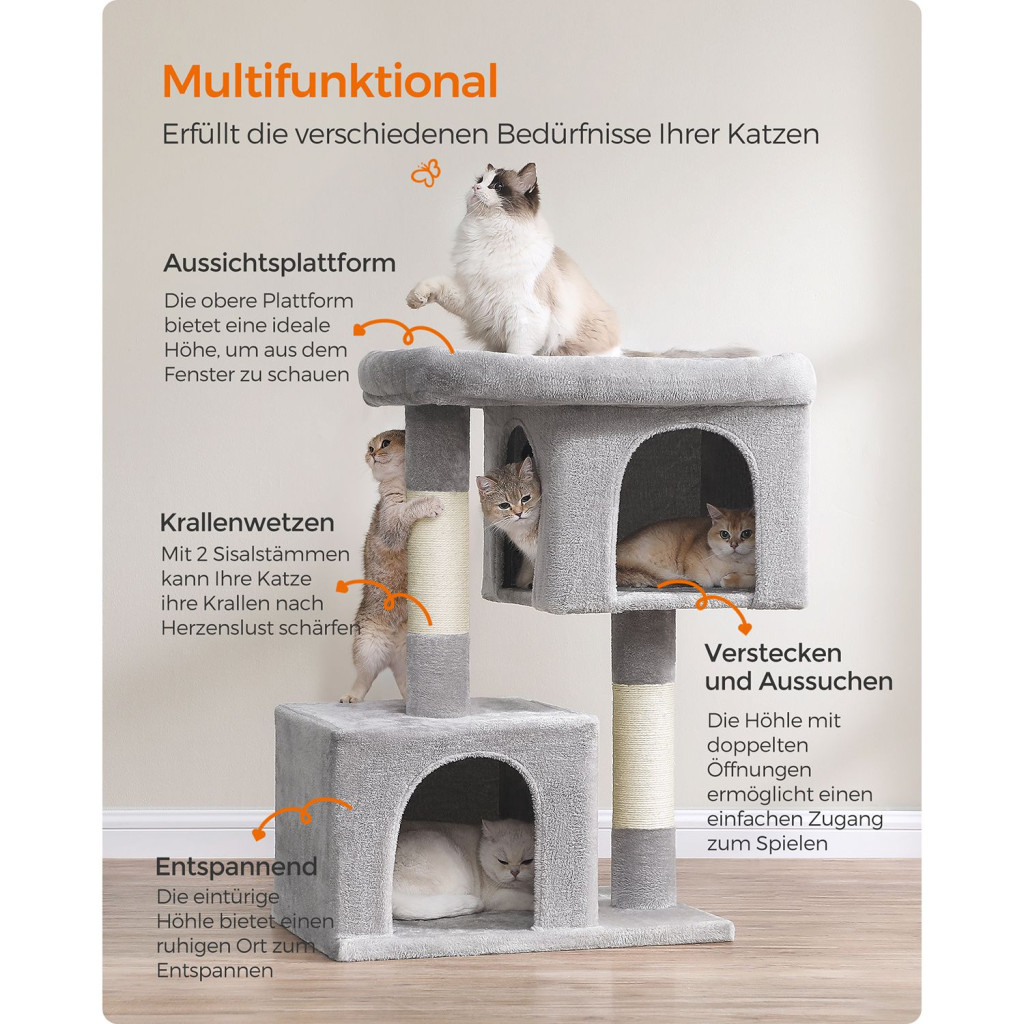 Multifunktional

Erfüllt die verschiedenen Bedürfnisse Ihrer Katzen

Aussichtsplattform

Die obere Plattform bietet eine ideale Höhe, um aus dem Fenster zu schauen

Krallenwetzen

Mit 2 Sisalstämmen kann Ihre Katze ihre Krallen nach Herzenslust schärfen

Verstecken und Aussuchen

Die Höhle mit doppelten Öffnungen ermöglicht einen einfachen Zugang zum Spielen

Entspannend

Die eintürige Höhle bietet einen ruhigen Ort zum Entspannen