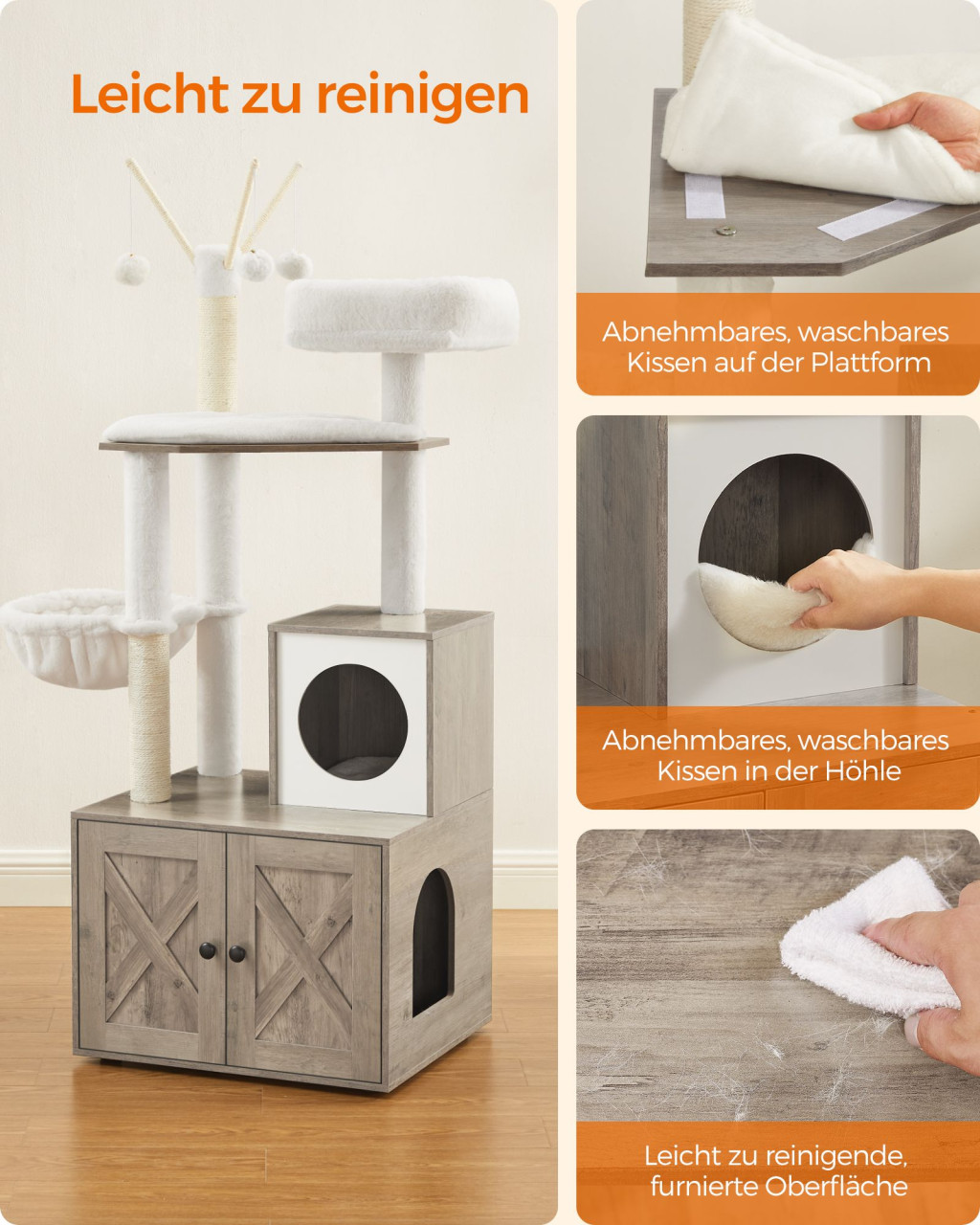 Leicht zu reinigen

Abnehmbares, waschbares Kissen auf der Plattform

Abnehmbares, waschbares Kissen in der Höhle

Leicht zu reinigende, furnierte Oberfläche