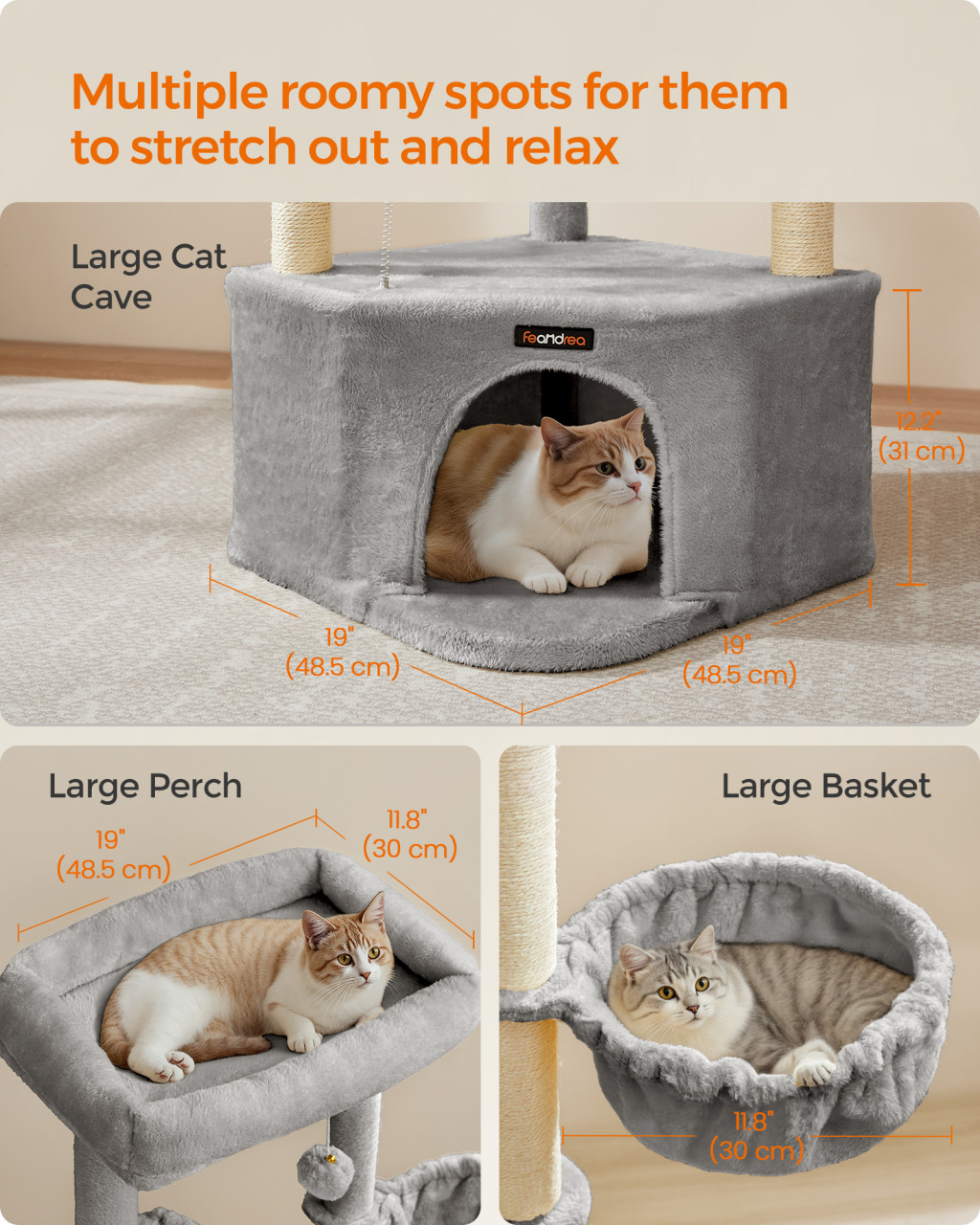 Multiple roomy spots for them to stretch out and relax

Large Cat Cave

feandrea

12.2"
(31 cm)

19"
(48.5 cm)

19"
(48.5 cm)

Large Perch

19"
(48.5 cm)

11.8"
(30 cm)

Large Basket

11.8"
(30 cm)