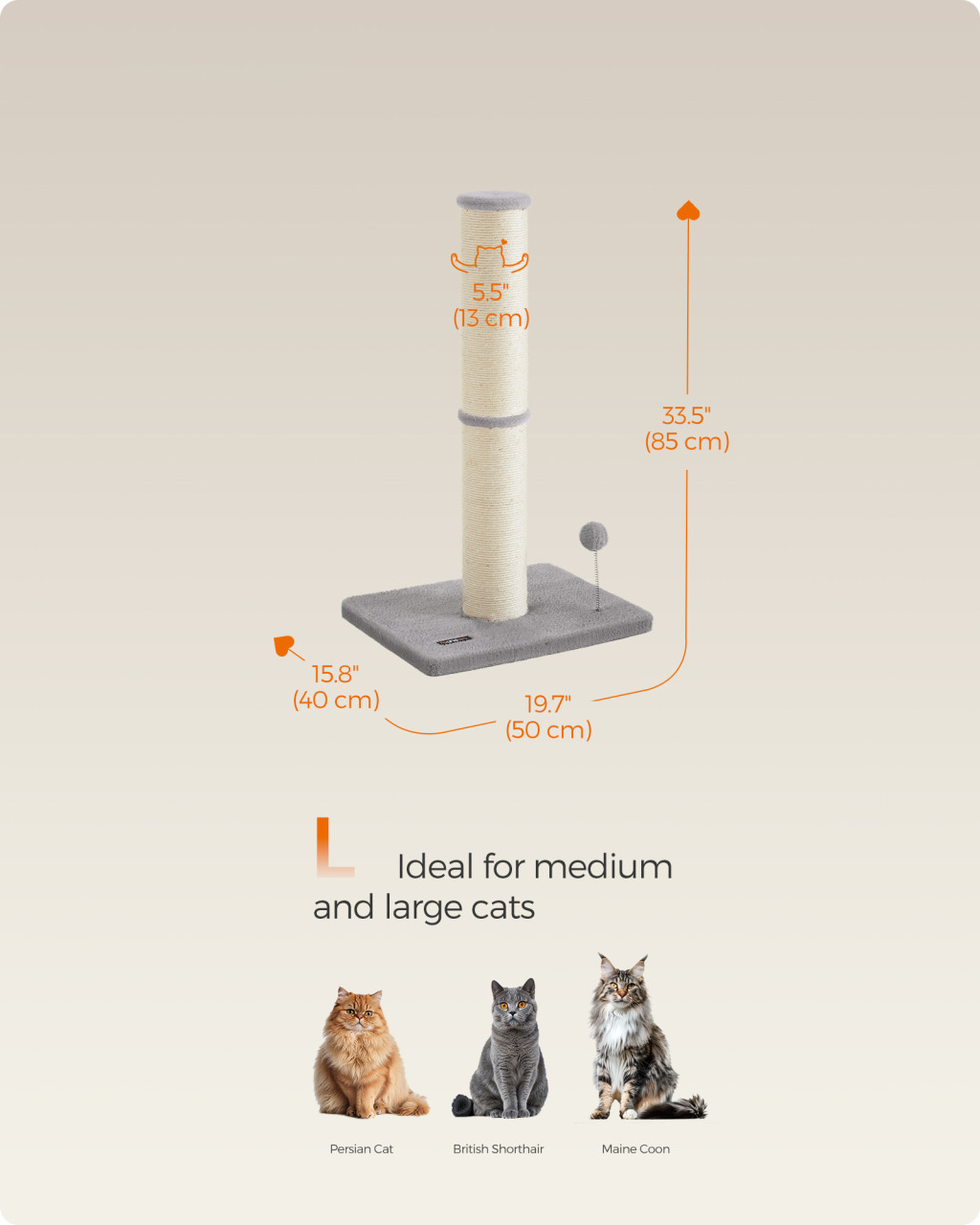 5.5"
(13 cm)

33.5"
(85 cm)

15.8"
(40 cm)

19.7"
(50 cm)

L Ideal for medium and large cats

Persian Cat

British Shorthair

Maine Coon