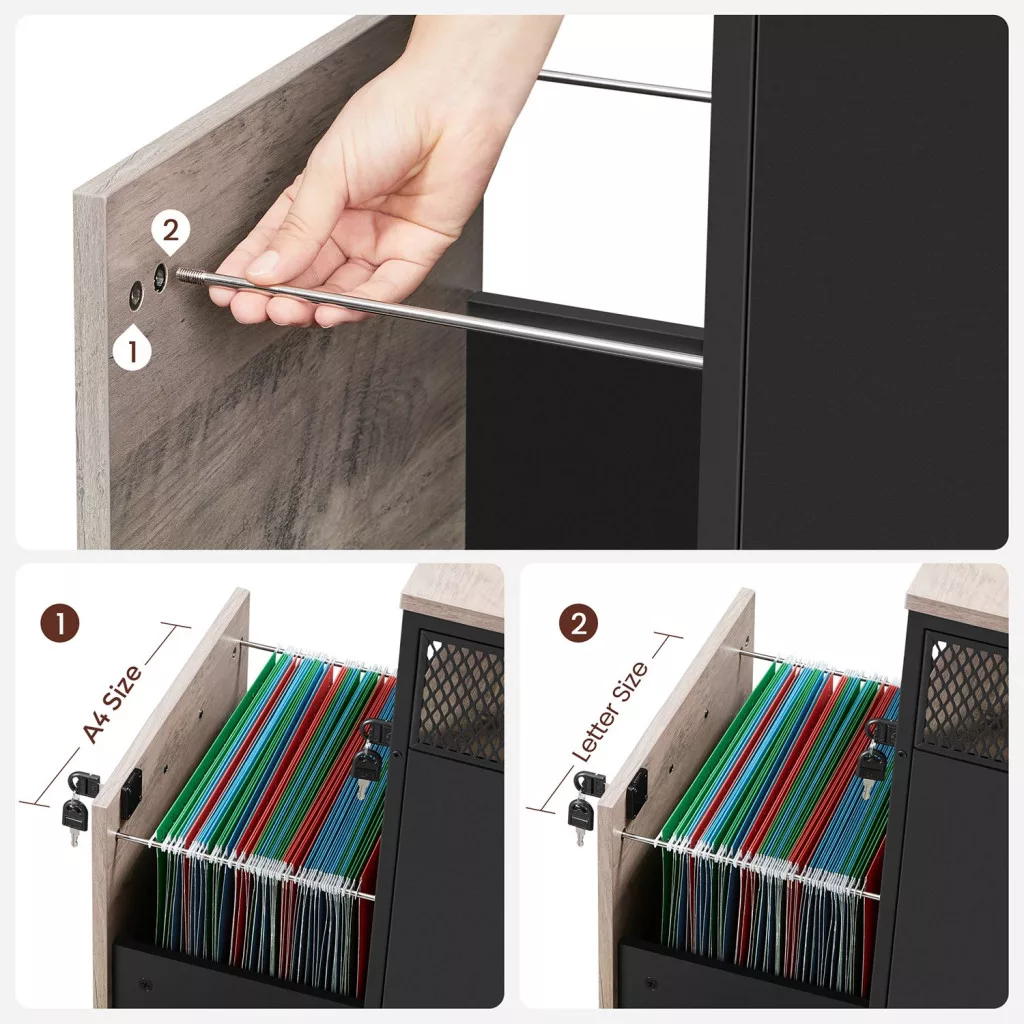 2
1
1
A4 Size
2
Letter Size