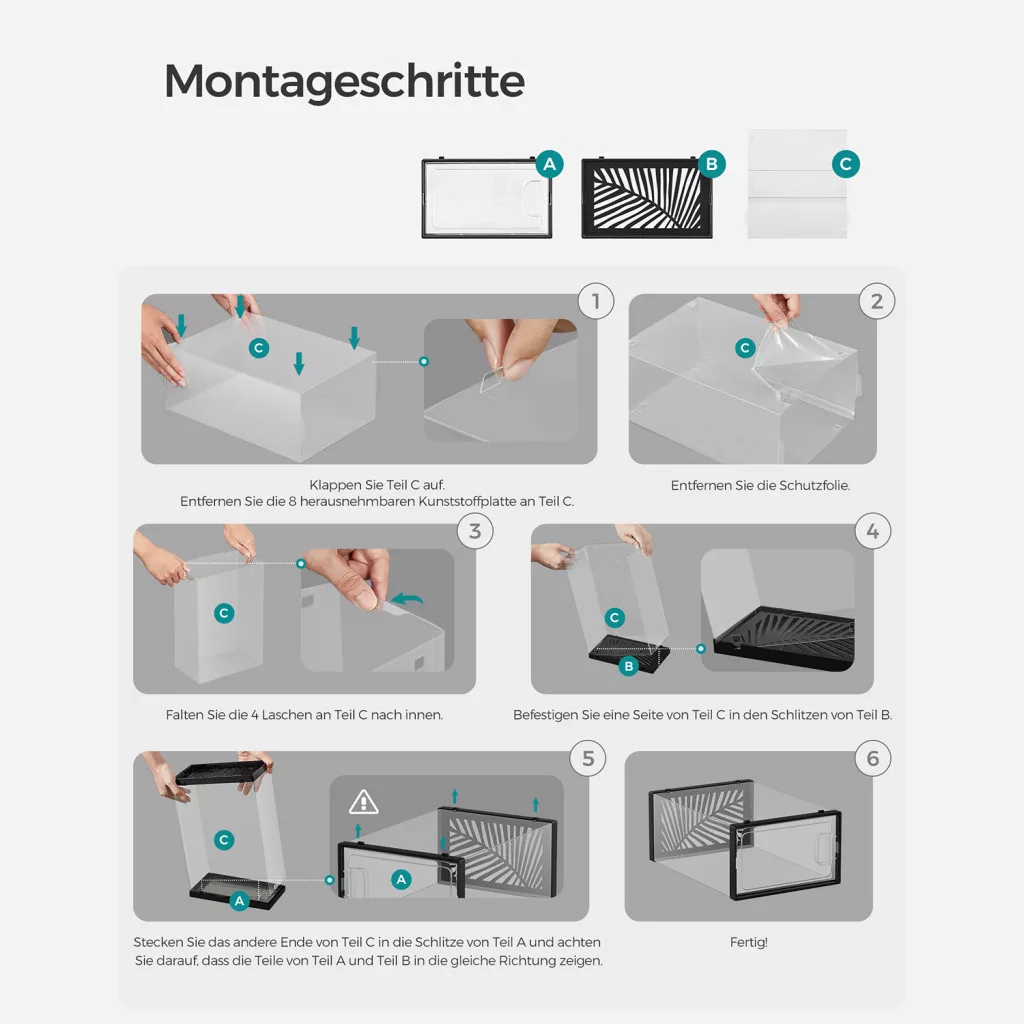 Montageschritte

A B C

1

C

Klappen Sie Teil C auf.
Entfernen Sie die 8 herausnehmbaren Kunststoffplatte an Teil C.

2

C

Entfernen Sie die Schutzfolie.

3

C

Falten Sie die 4 Laschen an Teil C nach innen.

4

C

B

Befestigen Sie eine Seite von Teil C in den Schlitzen von Teil B.

5

C

A

A

Stecken Sie das andere Ende von Teil C in die Schlitze von Teil A und achten Sie darauf, dass die Teile von Teil A und Teil B in die gleiche Richtung zeigen.

6

Fertig!