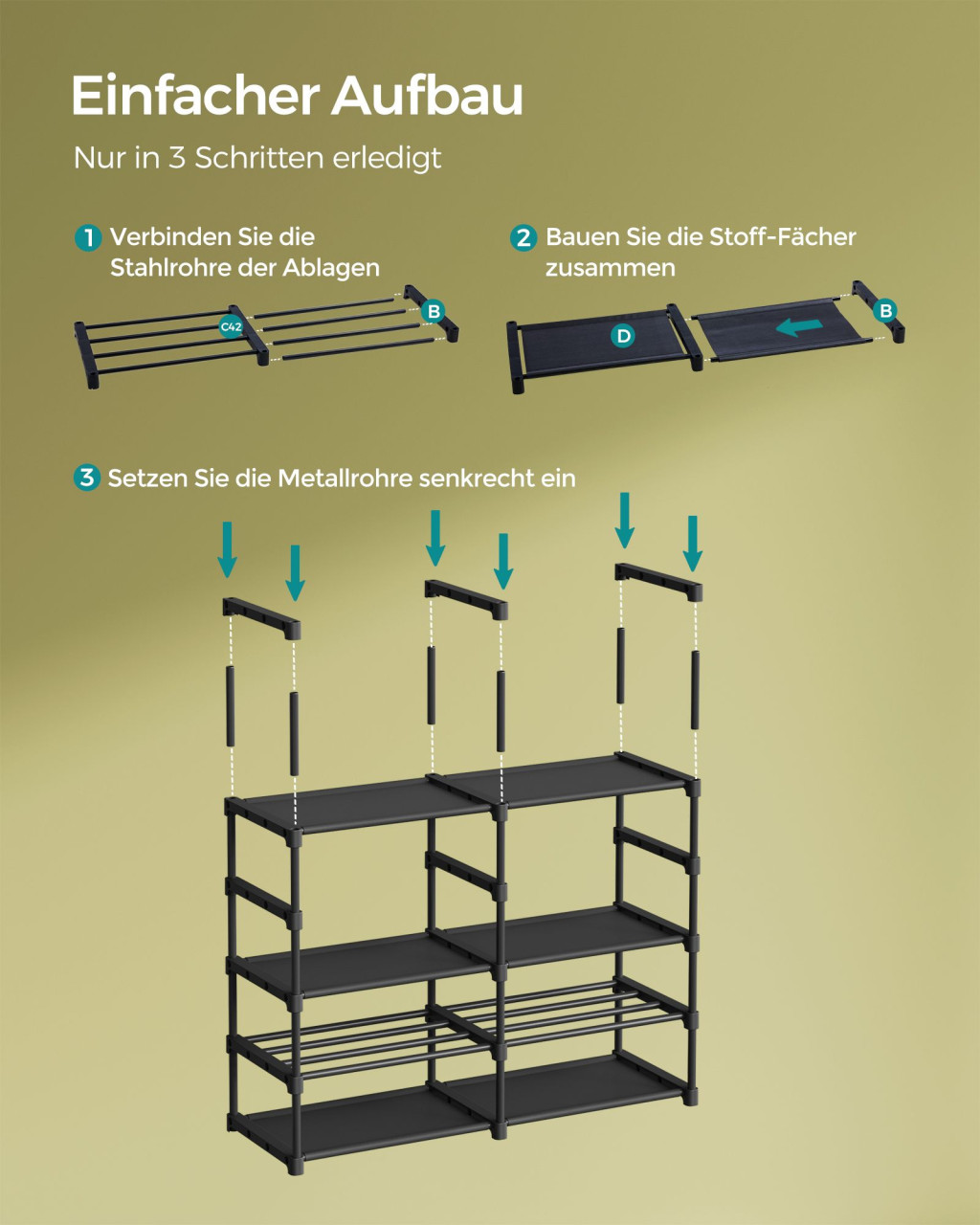 Einfacher Aufbau

Nur in 3 Schritten erledigt

1 Verbinden Sie die Stahlrohre der Ablagen

C42

B

2 Bauen Sie die Stoff-Fächer zusammen

D

B

3 Setzen Sie die Metallrohre senkrecht ein