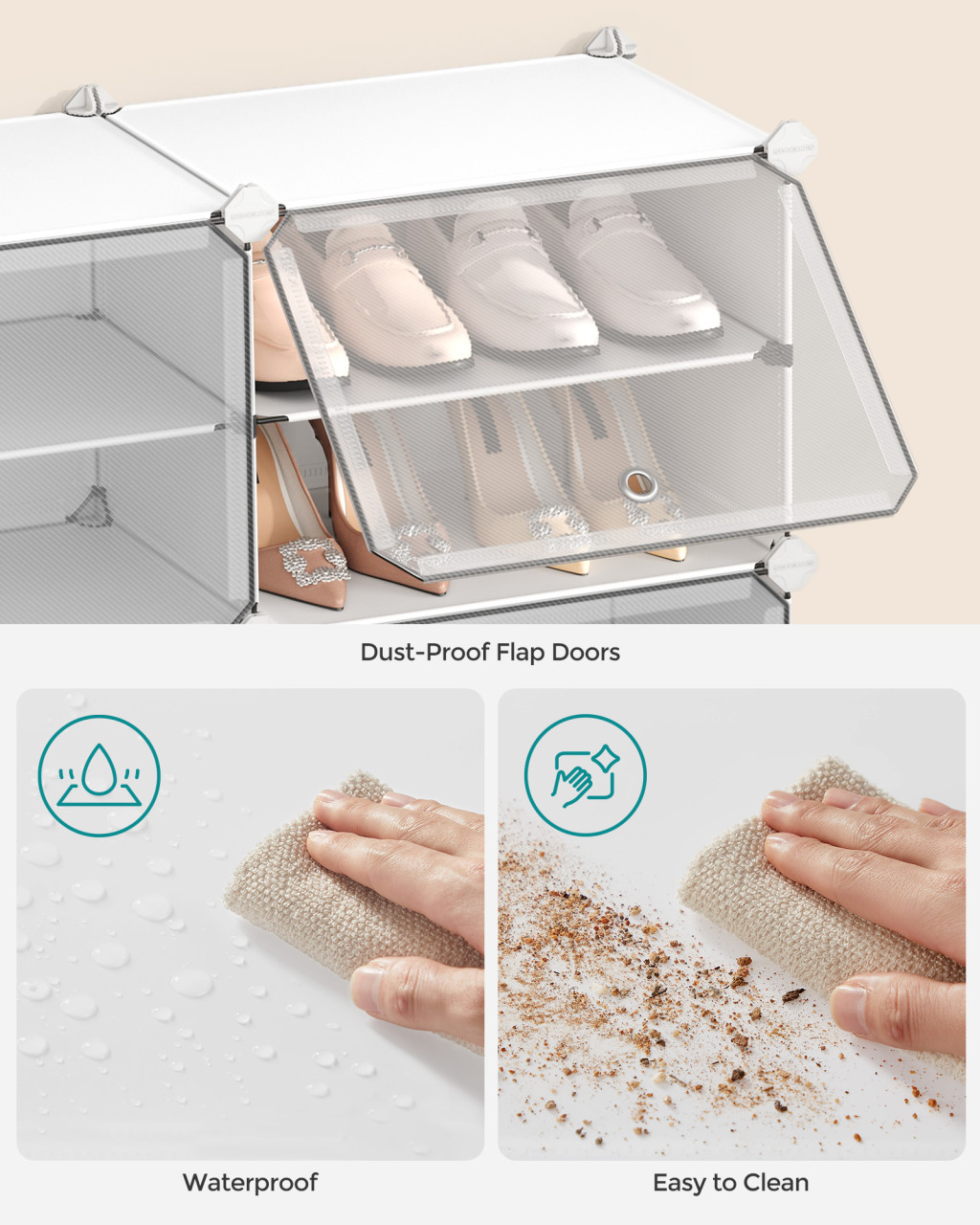 Dust-Proof Flap Doors

Waterproof

Easy to Clean