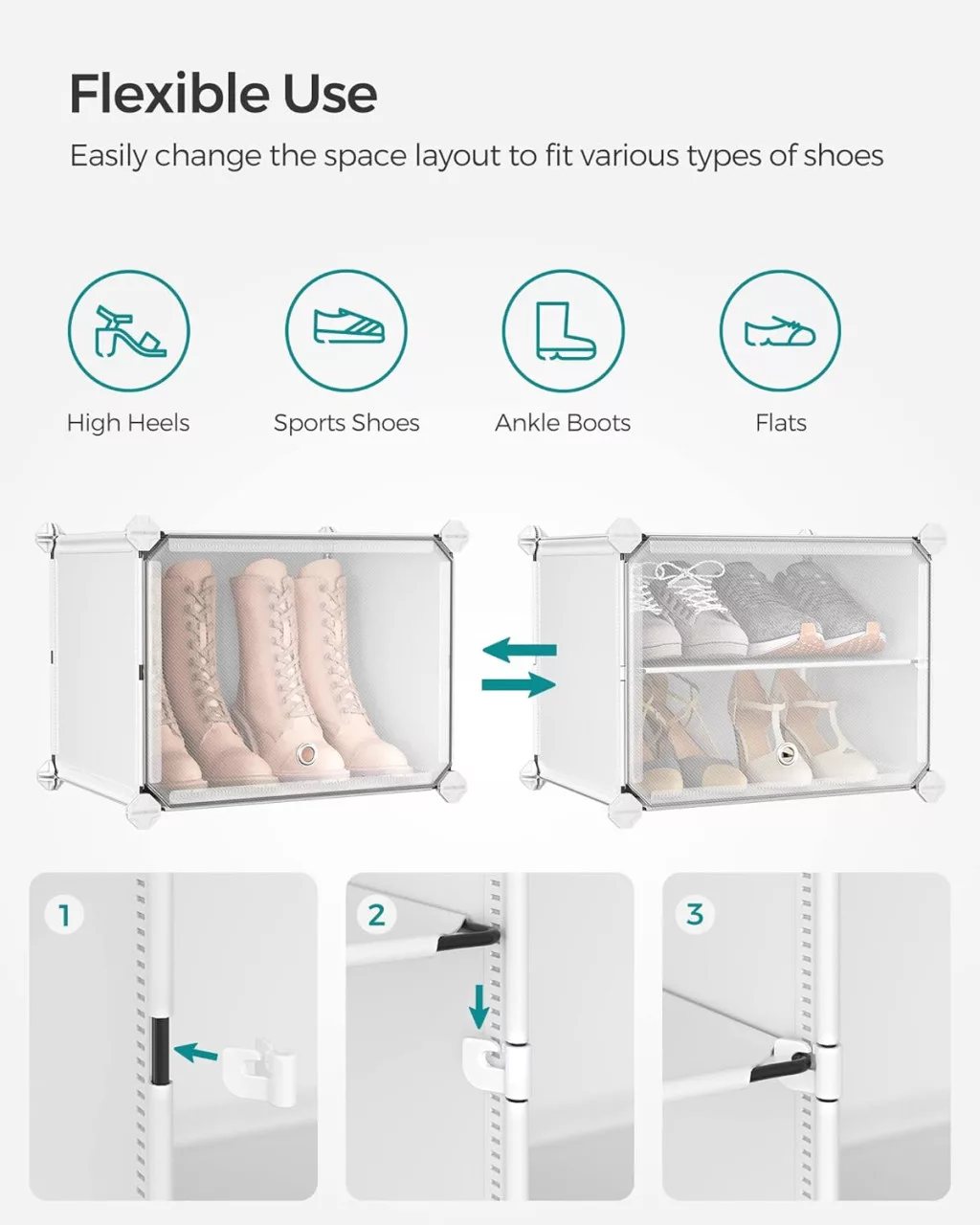 Flexible Use
Easily change the space layout to fit various types of shoes

High Heels

Sports Shoes

Ankle Boots

Flats

1

2

3