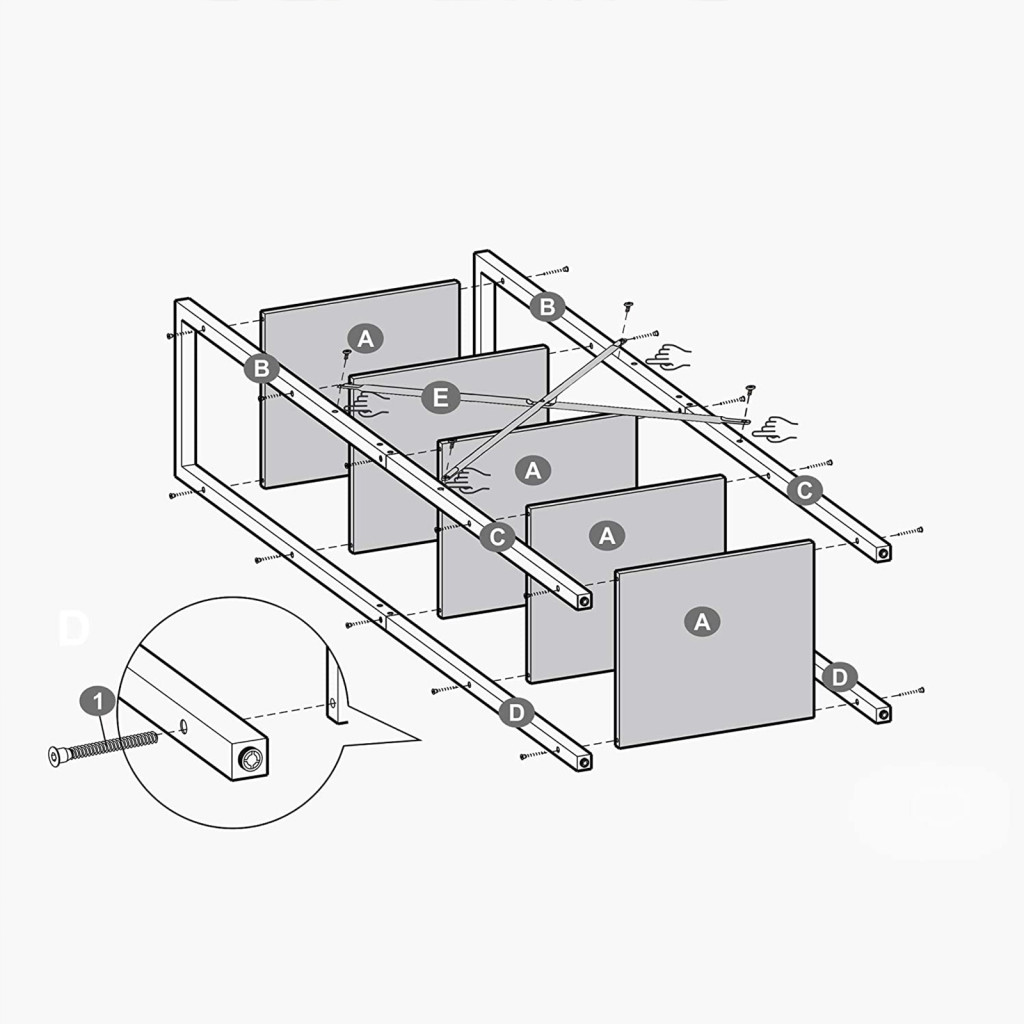 B
A
B
E
A
C
C
A
A
D
D
D
1