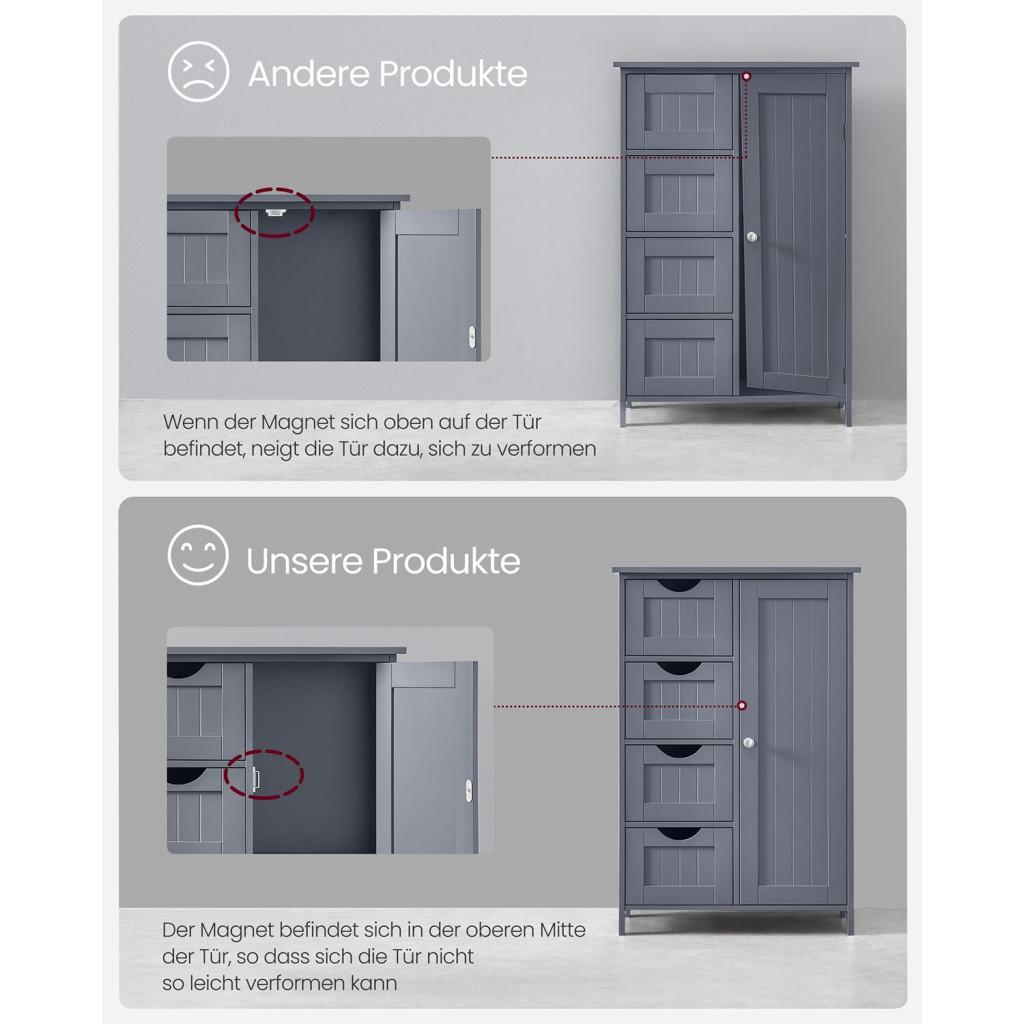 Andere Produkte

Wenn der Magnet sich oben auf der Tür befindet, neigt die Tür dazu, sich zu verformen

Unsere Produkte

Der Magnet befindet sich in der oberen Mitte der Tür, so dass sich die Tür nicht so leicht verformen kann