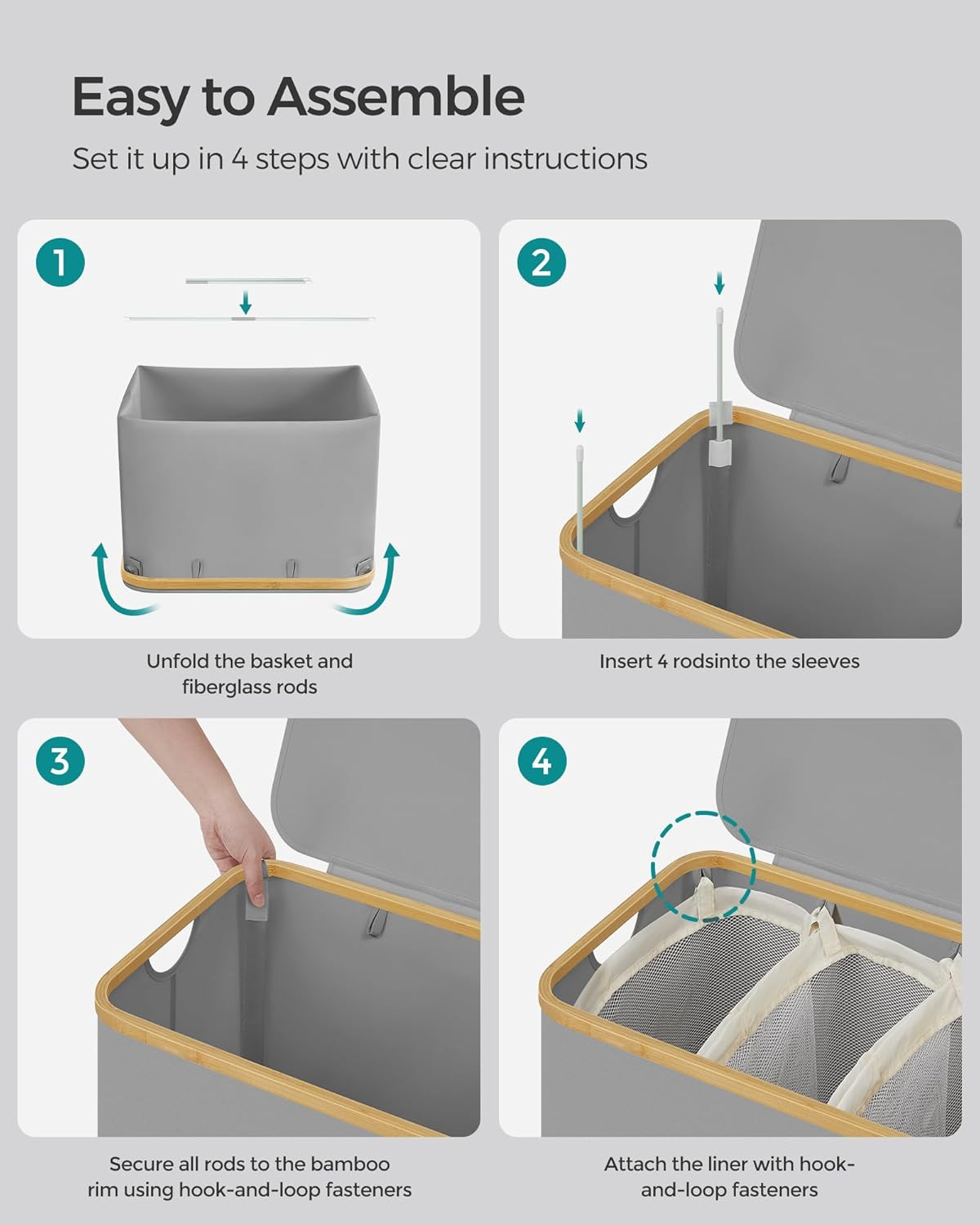 Easy to Assemble

Set it up in 4 steps with clear instructions

1

Unfold the basket and fiberglass rods

2

Insert 4 rodsinto the sleeves

3

Secure all rods to the bamboo rim using hook-and-loop fasteners

4

Attach the liner with hook-and-loop fasteners