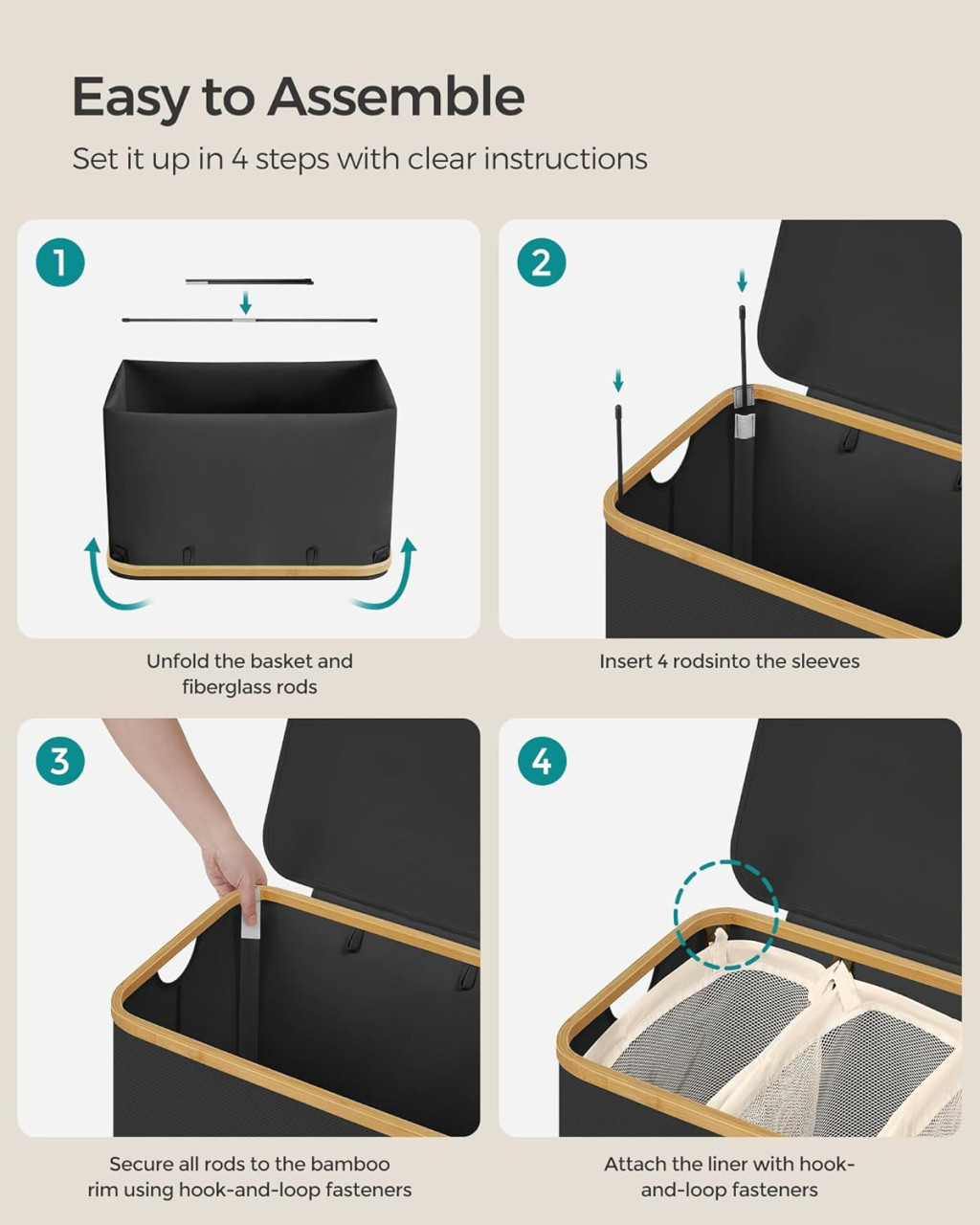 Easy to Assemble

Set it up in 4 steps with clear instructions

1

Unfold the basket and fiberglass rods

2

Insert 4 rodsinto the sleeves

3

Secure all rods to the bamboo rim using hook-and-loop fasteners

4

Attach the liner with hook-and-loop fasteners