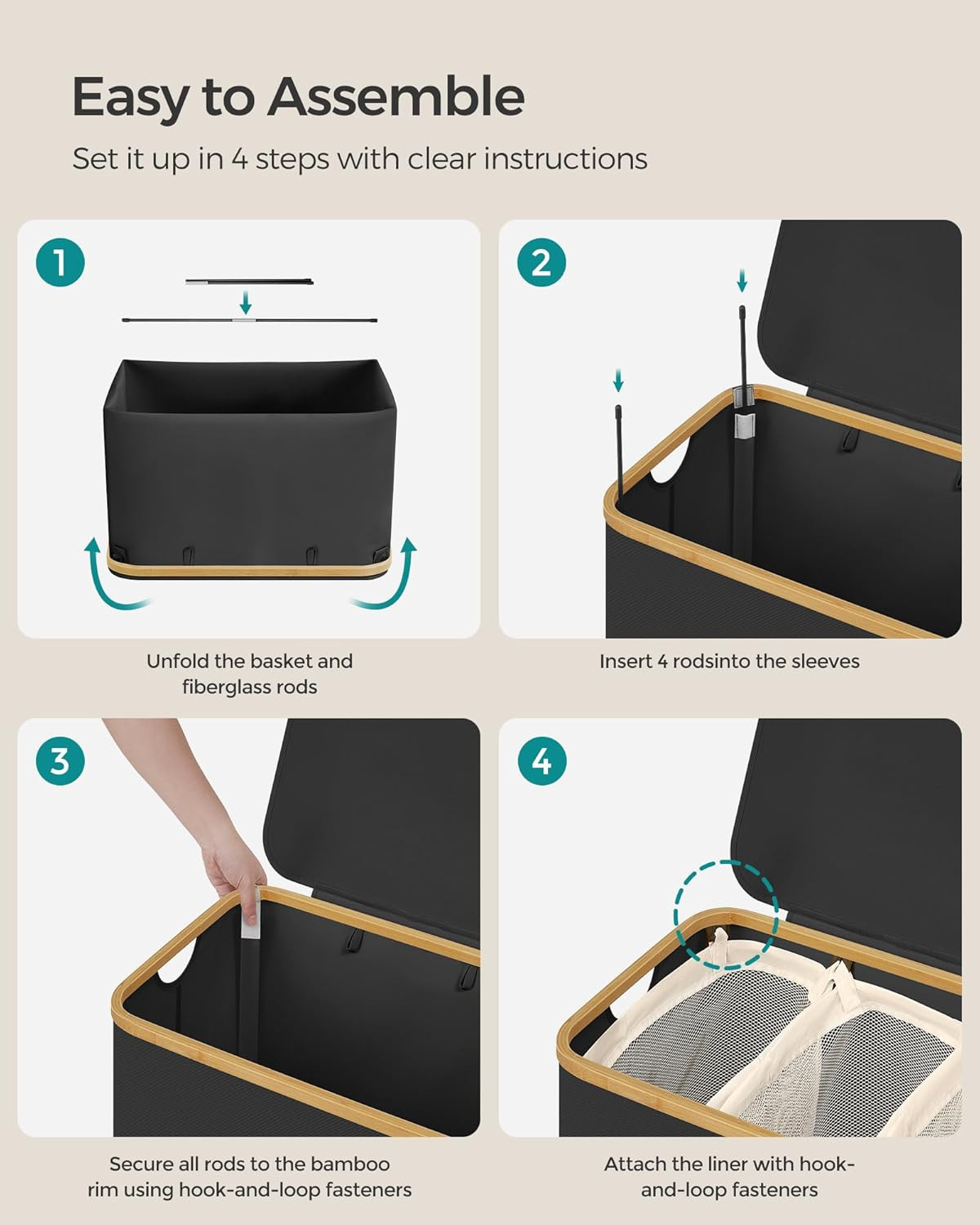 Easy to Assemble

Set it up in 4 steps with clear instructions

1

Unfold the basket and fiberglass rods

2

Insert 4 rodsinto the sleeves

3

Secure all rods to the bamboo rim using hook-and-loop fasteners

4

Attach the liner with hook-and-loop fasteners