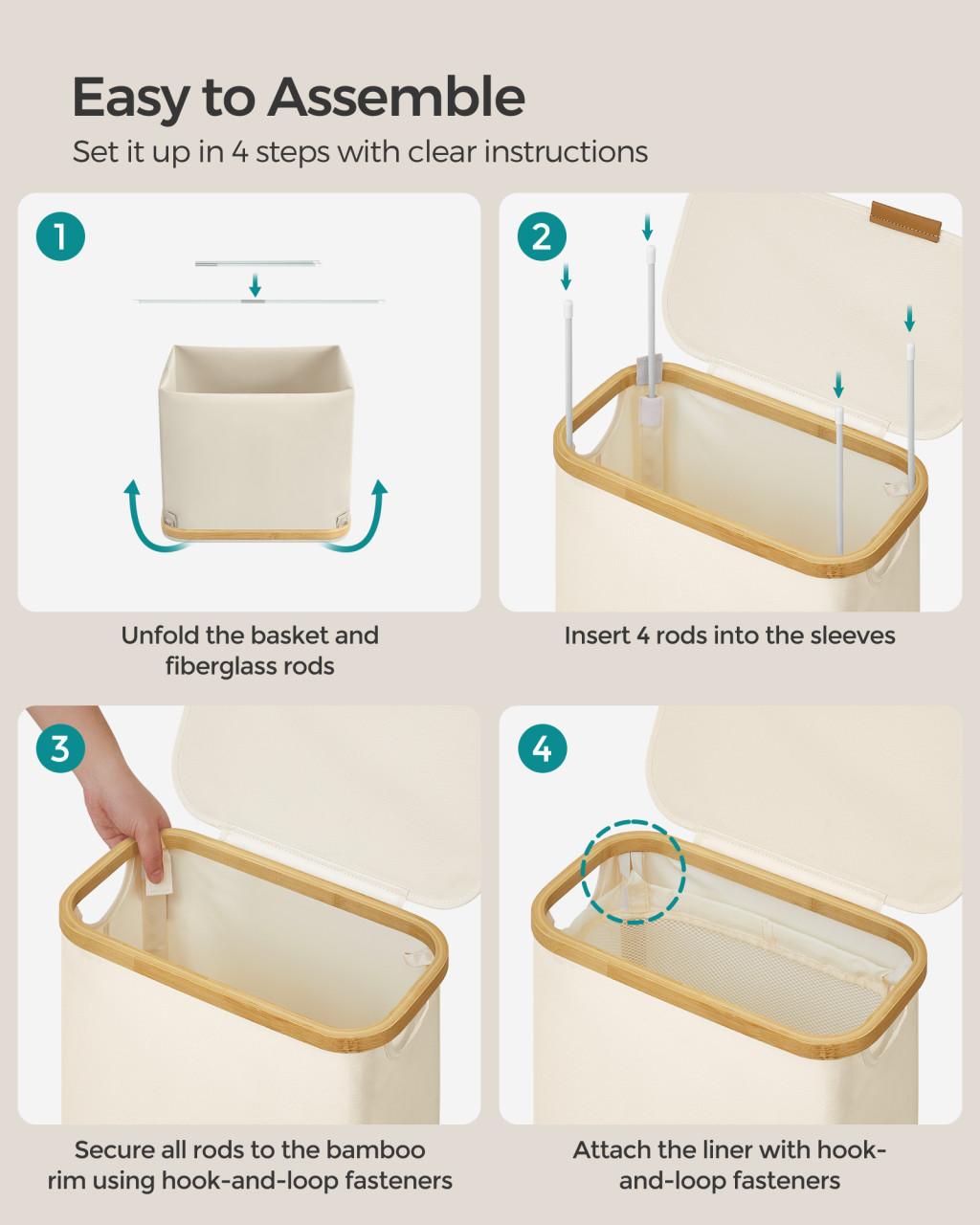 Easy to Assemble

Set it up in 4 steps with clear instructions

1

Unfold the basket and fiberglass rods

2

Insert 4 rods into the sleeves

3

Secure all rods to the bamboo rim using hook-and-loop fasteners

4

Attach the liner with hook-and-loop fasteners