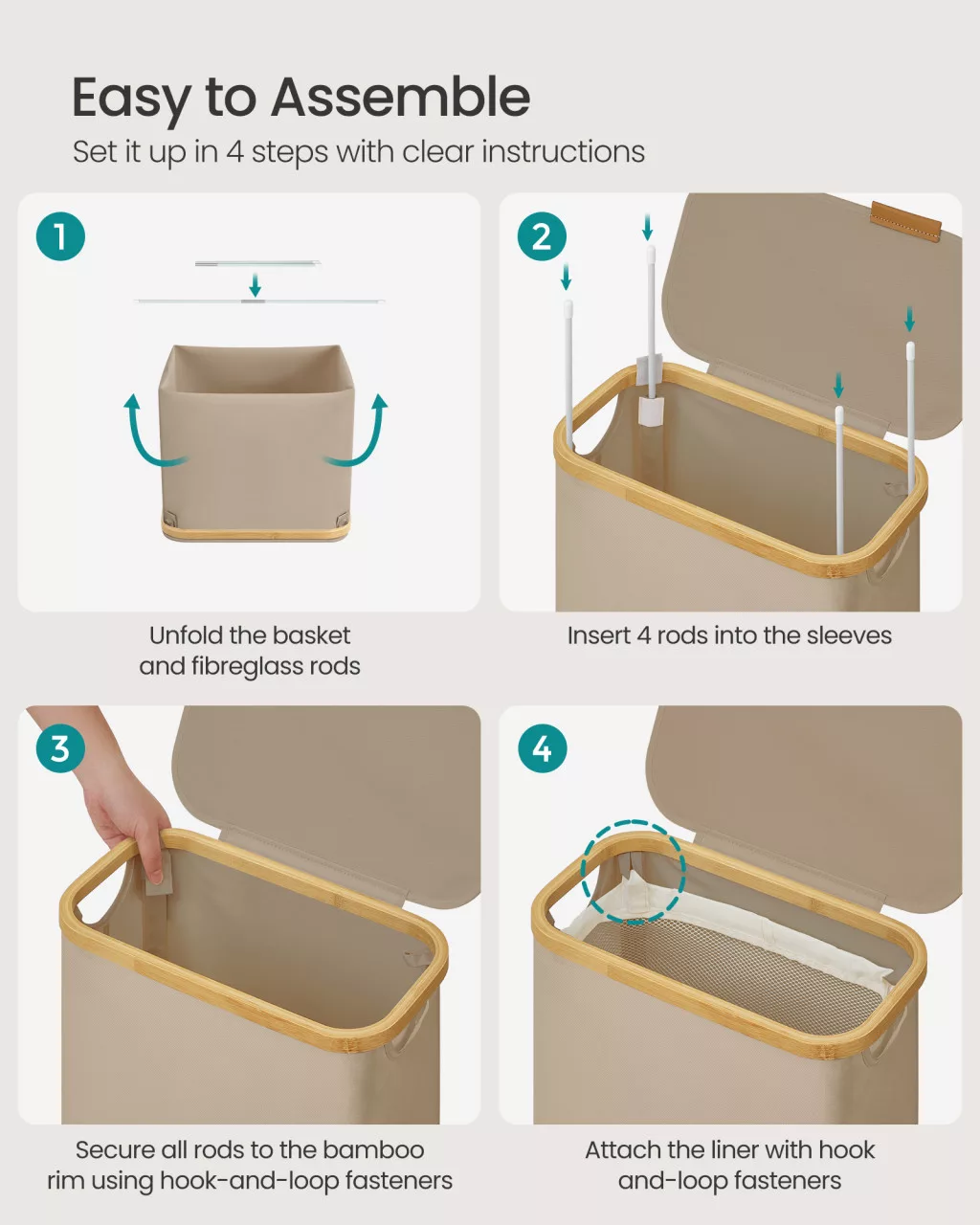 Easy to Assemble
Set it up in 4 steps with clear instructions

1

Unfold the basket and fibreglass rods

2

Insert 4 rods into the sleeves

3

Secure all rods to the bamboo rim using hook-and-loop fasteners

4

Attach the liner with hook and-loop fasteners