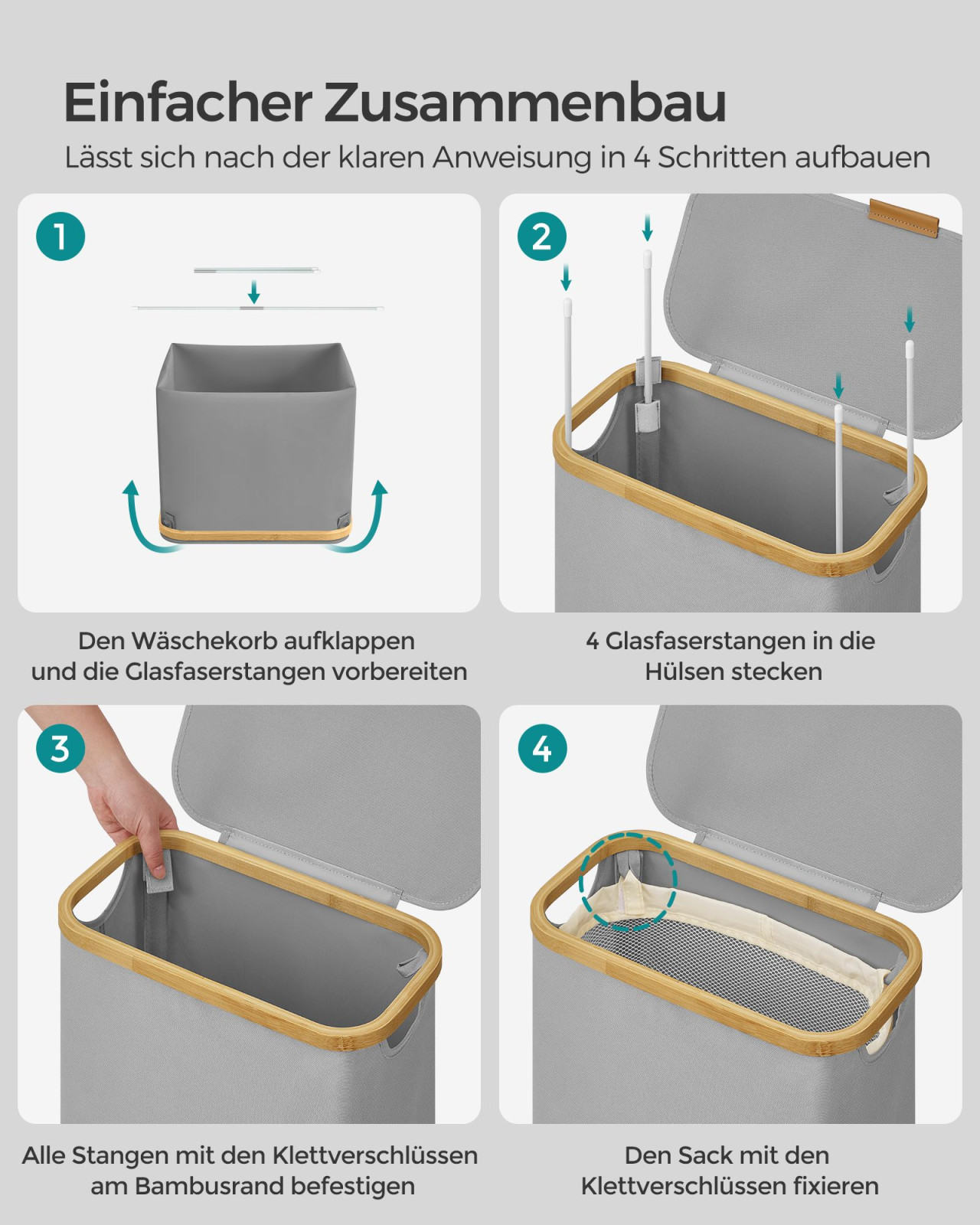 Einfacher Zusammenbau

Lässt sich nach der klaren Anweisung in 4 Schritten aufbauen

1

Den Wäschekorb aufklappen und die Glasfaserstangen vorbereiten

2

4 Glasfaserstangen in die Hülsen stecken

3

Alle Stangen mit den Klettverschlüssen am Bambusrand befestigen

4

Den Sack mit den Klettverschlüssen fixieren