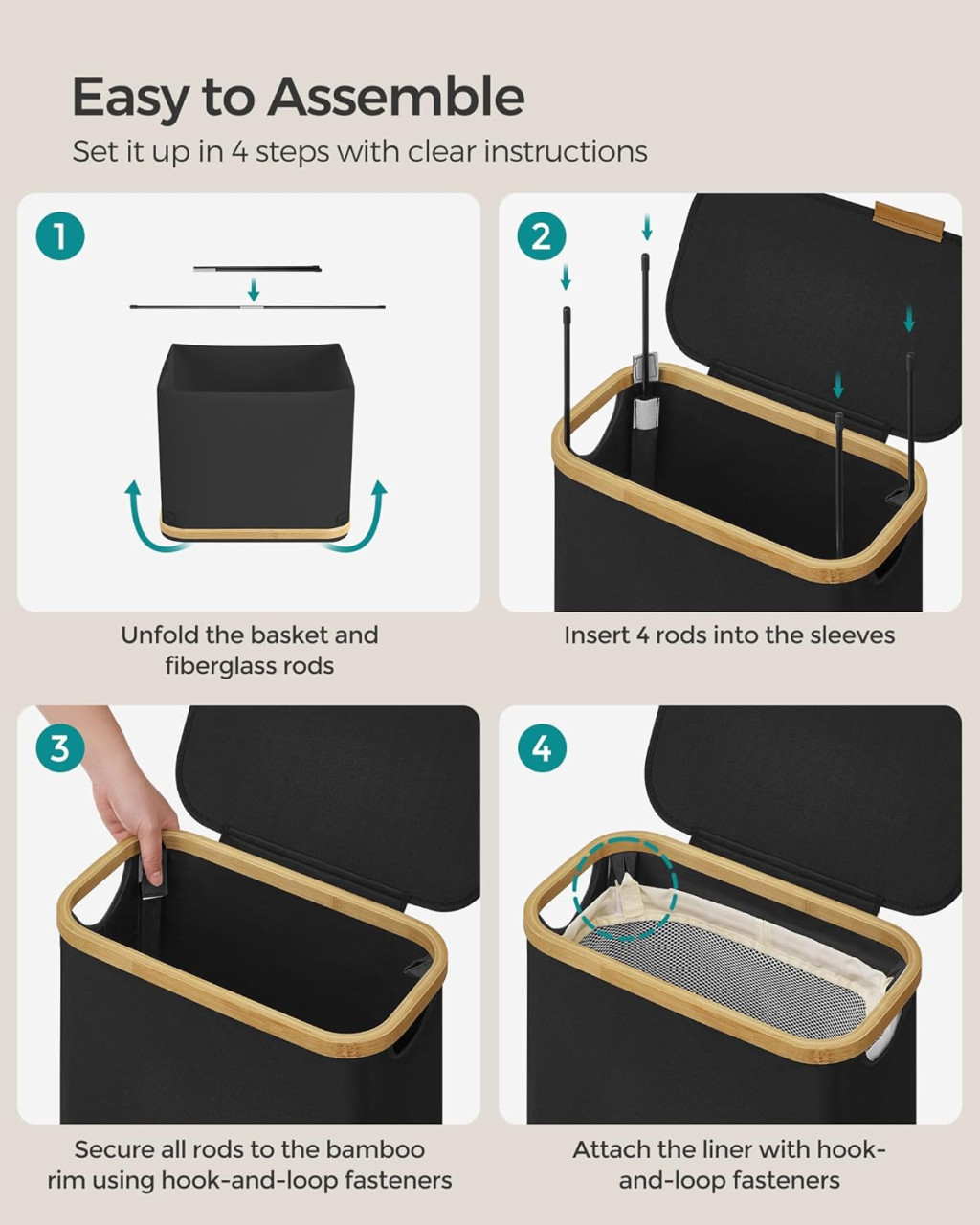 Easy to Assemble
Set it up in 4 steps with clear instructions

1

Unfold the basket and fiberglass rods

2

Insert 4 rods into the sleeves

3

Secure all rods to the bamboo rim using hook-and-loop fasteners

4

Attach the liner with hook-and-loop fasteners