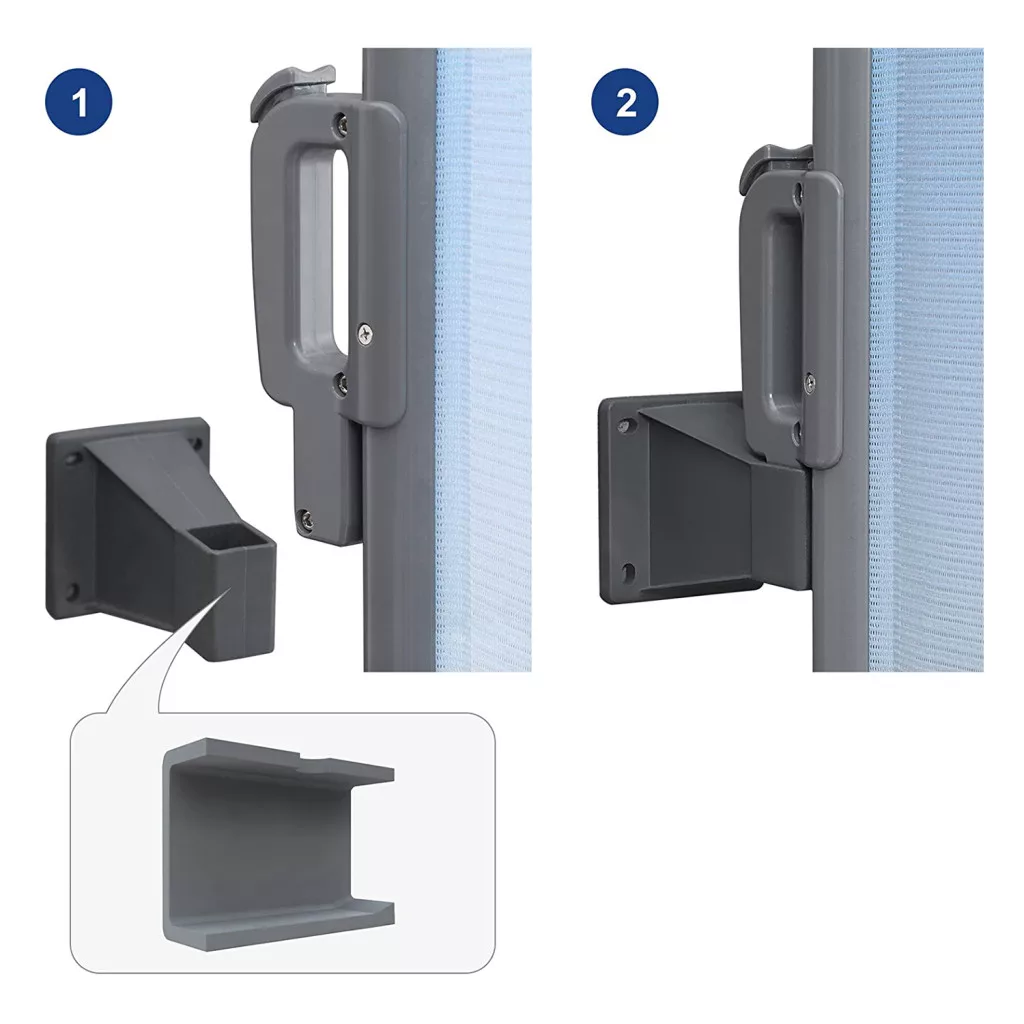 1

2