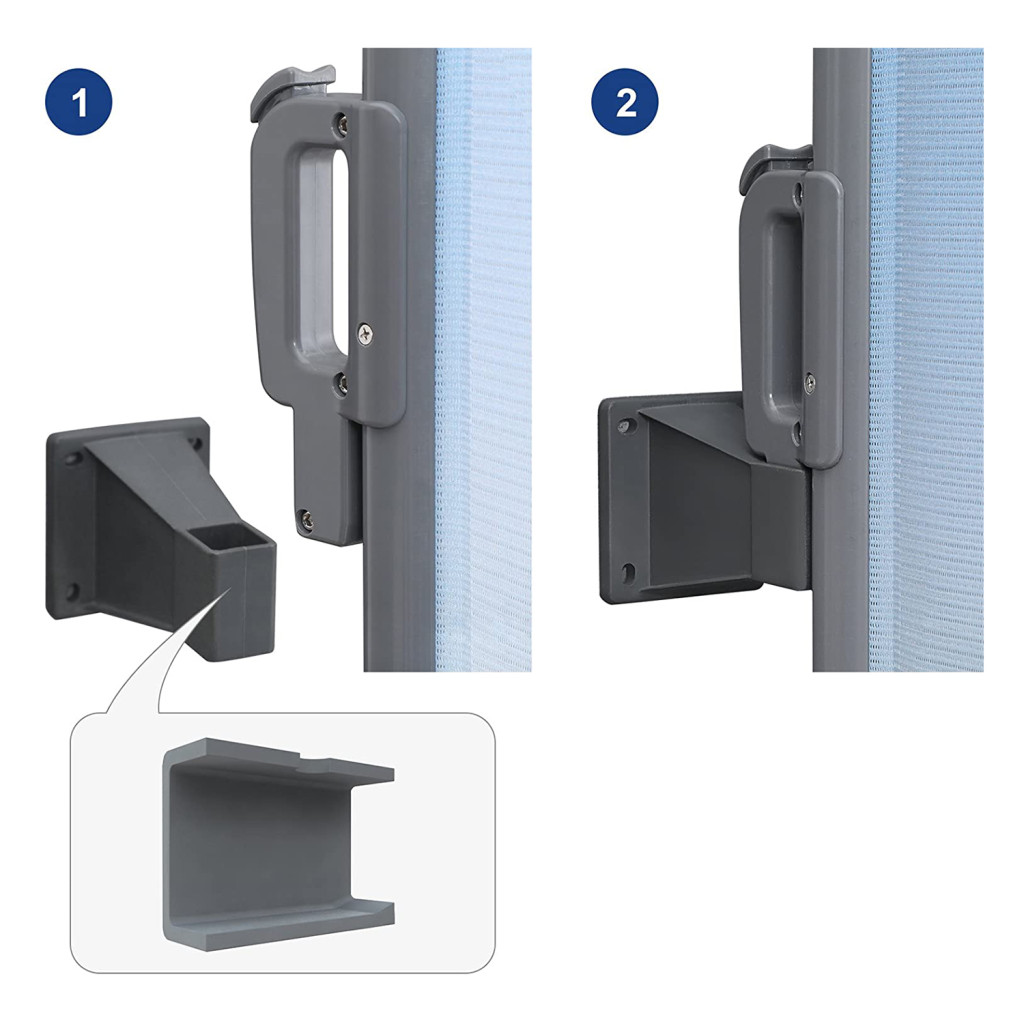 1

2