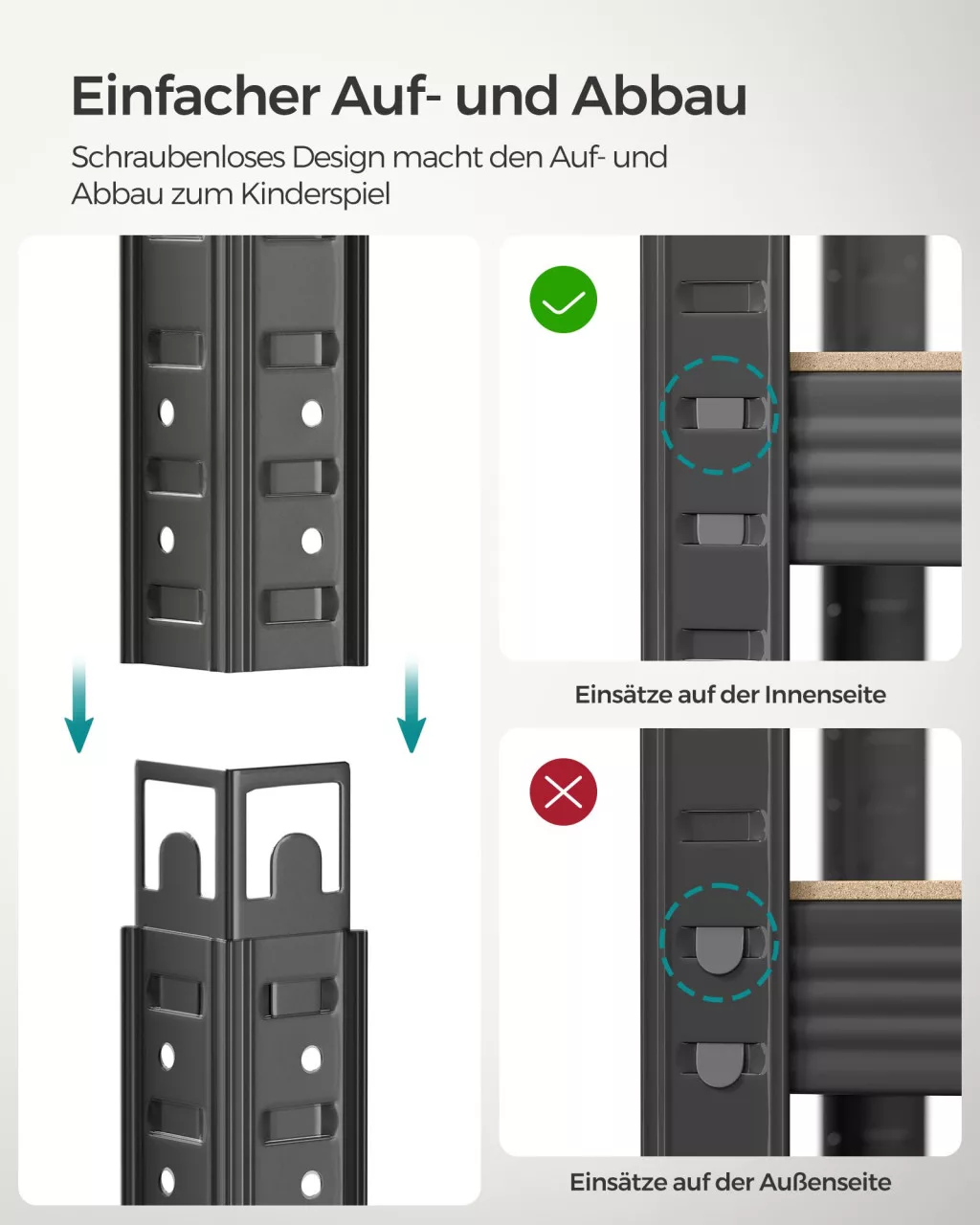 Einfacher Auf- und Abbau

Schraubenloses Design macht den Auf- und Abbau zum Kinderspiel

Einsätze auf der Innenseite

Einsätze auf der Außenseite