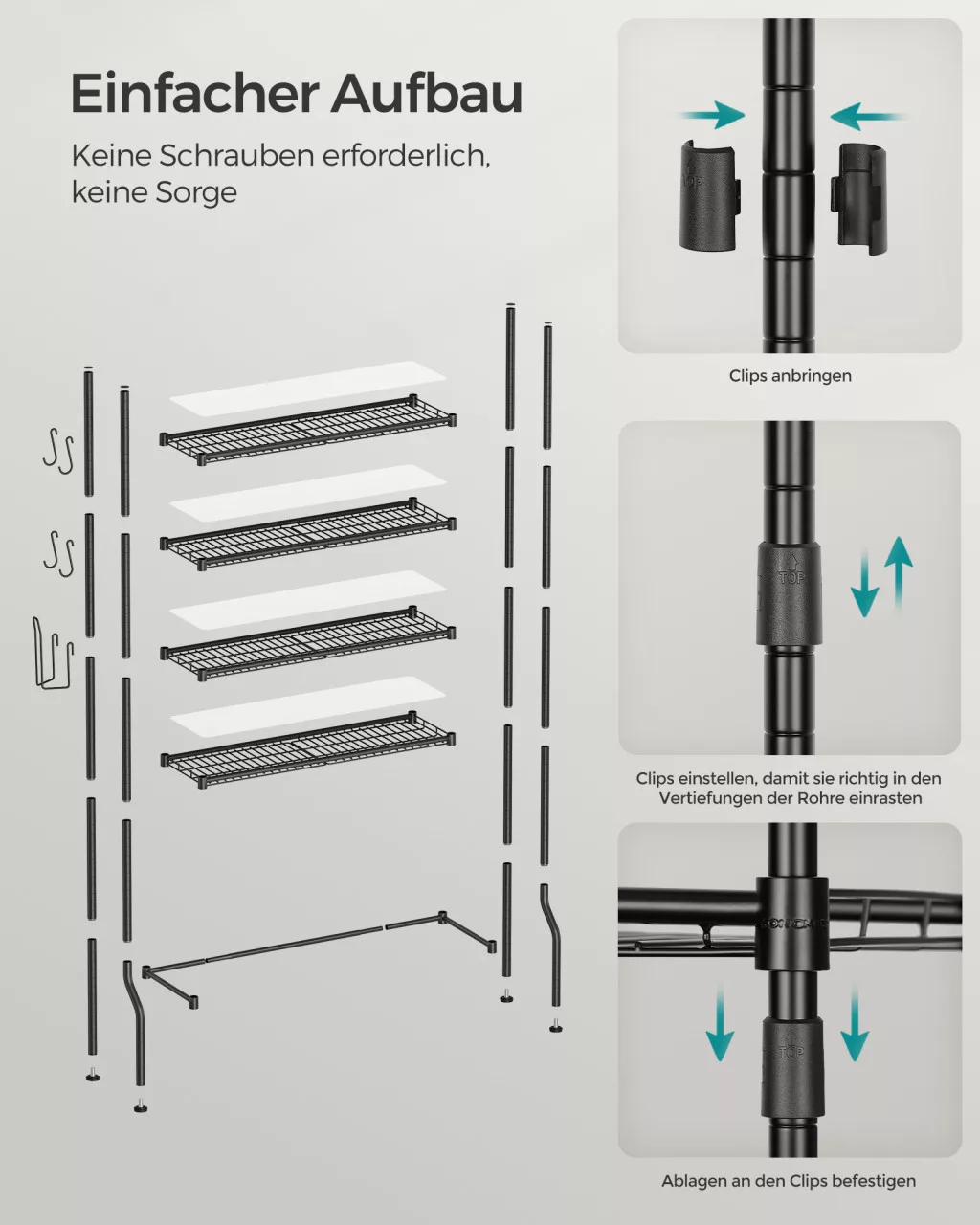 Einfacher Aufbau

Keine Schrauben erforderlich, keine Sorge

TOP

Clips anbringen

TOP

Clips einstellen, damit sie richtig in den Vertiefungen der Rohre einrasten

TOP

Ablagen an den Clips befestigen