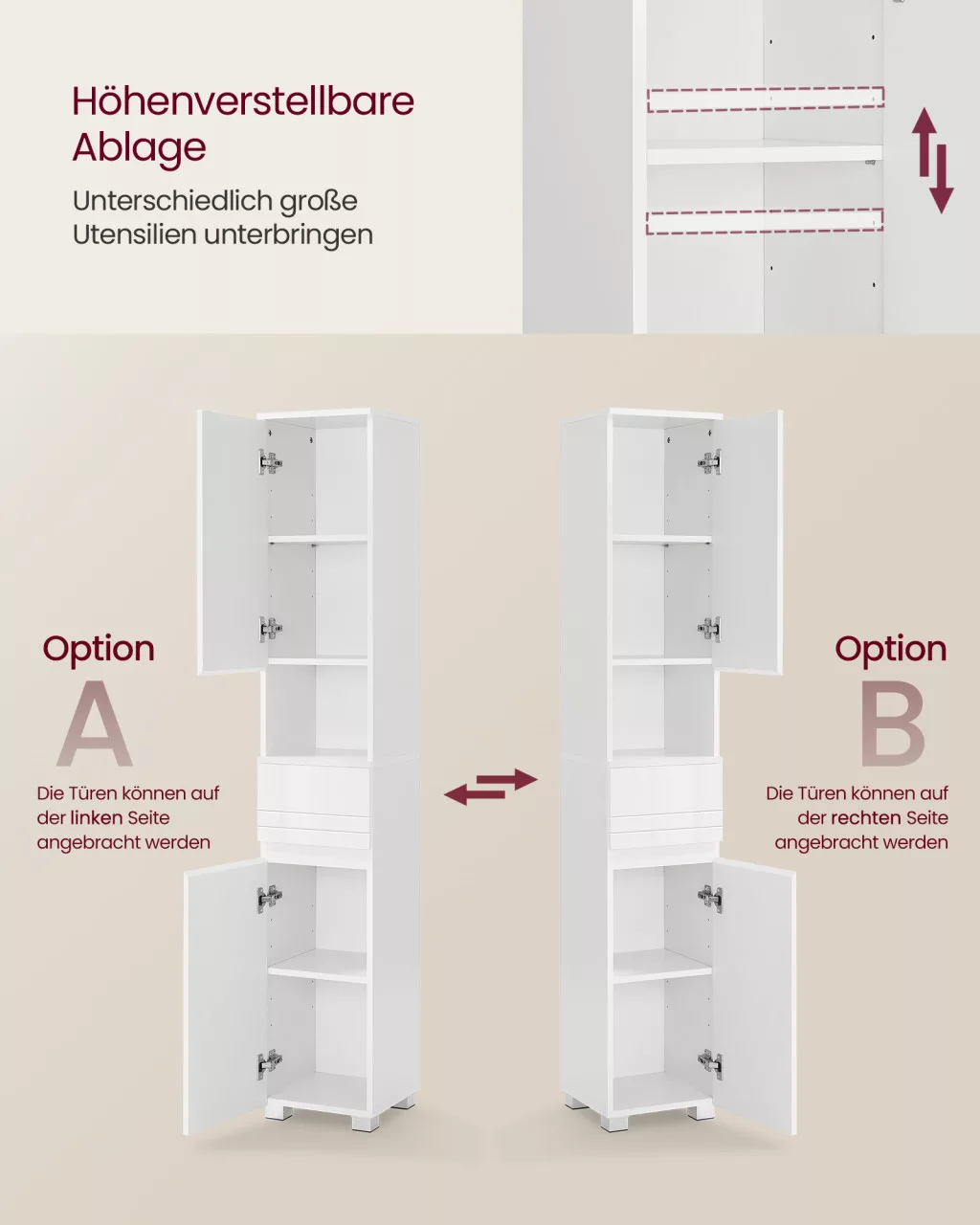 Höhenverstellbare Ablage

Unterschiedlich große Utensilien unterbringen

Option

A

Die Türen können auf der linken Seite angebracht werden

Option

B

Die Türen können auf der rechten Seite angebracht werden